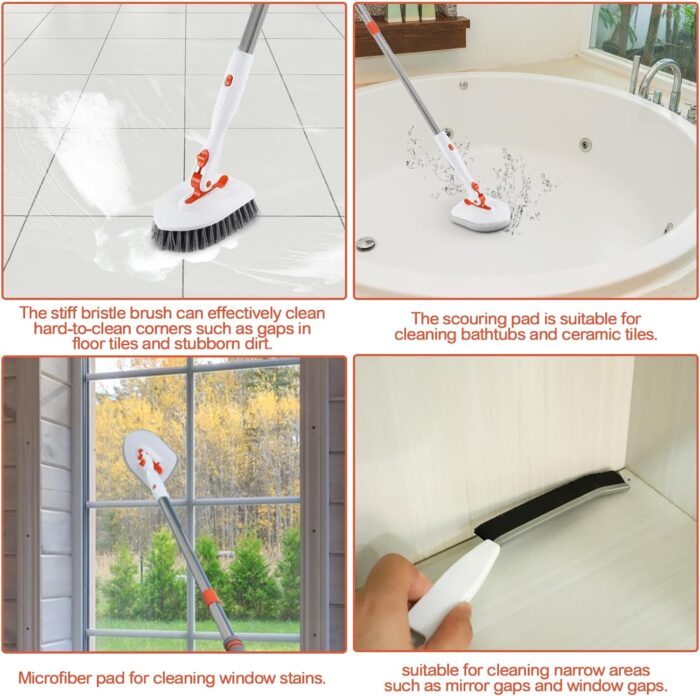 The stiff bristle brush can effectively clean hard-to-clean corners such as gaps in floor tiles and stubborn dirt.

The scouring pad is suitable for cleaning bathtubs and ceramic tiles.

Microfiber pad for cleaning window stains.

suitable for cleaning narrow areas such as mirror gaps and window gaps.